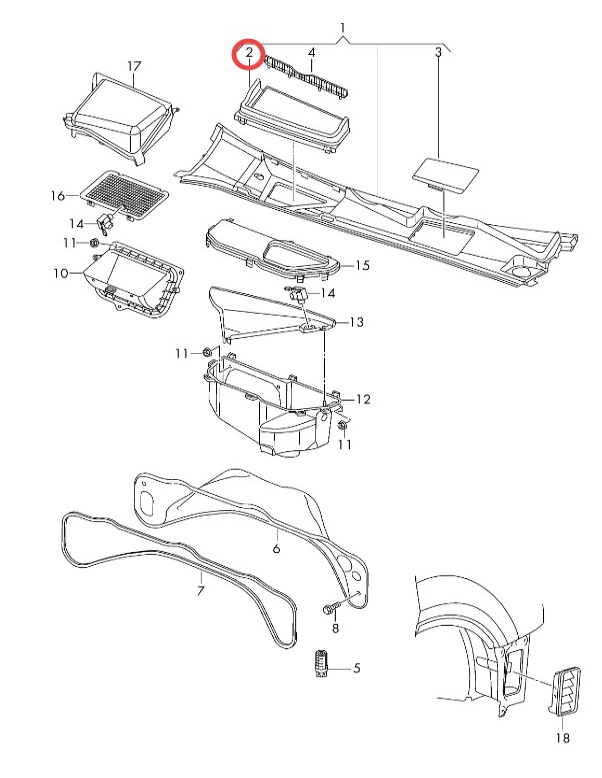 1
2
4
3
17
16
14
11
10
15
14
13
11
12
11
6
7
8
5
18